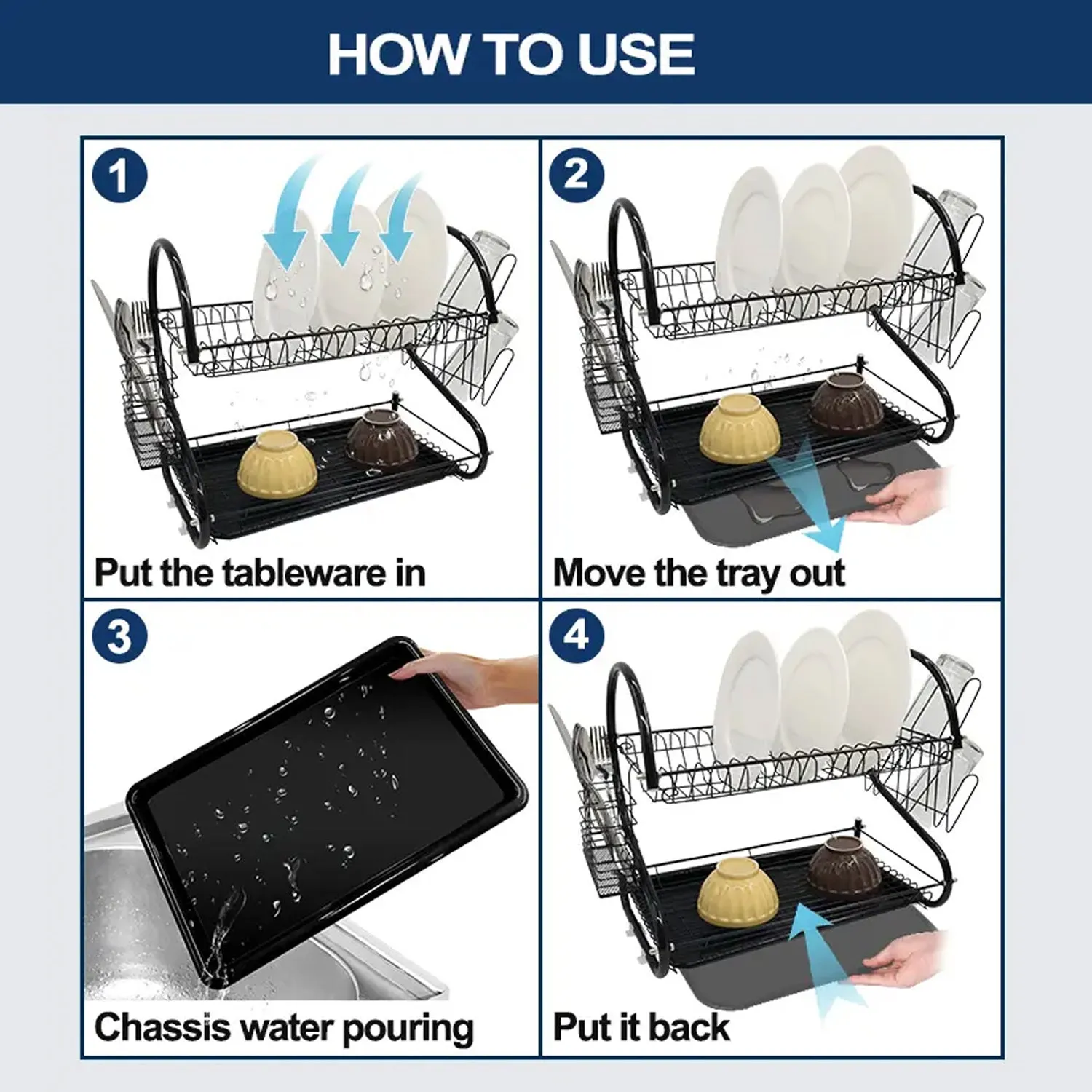 HOW TO USE

1

Put the tableware in

2

Move the tray out

3

Chassis water pouring

4

Put it back